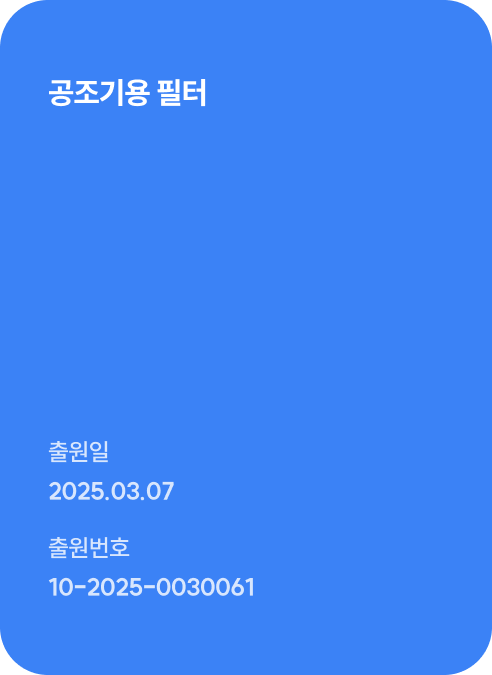 공조기용 필터

출원일

2025.03.07

출원번호

10-2025-0030061