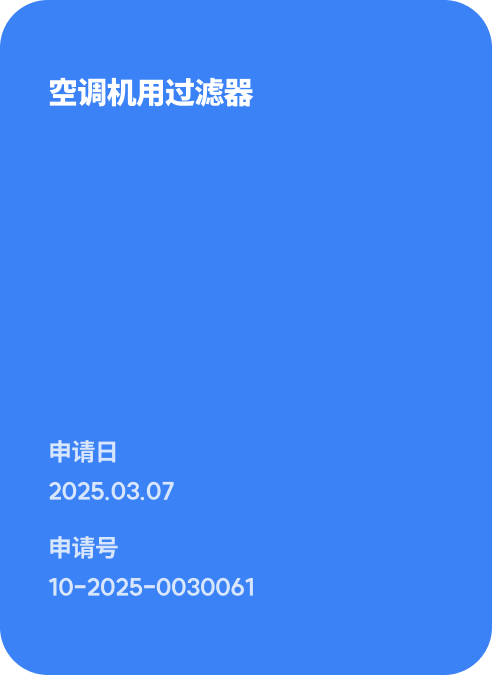 空调机用过滤器

申请日
2025.03.07

申请号
10-2025-0030061